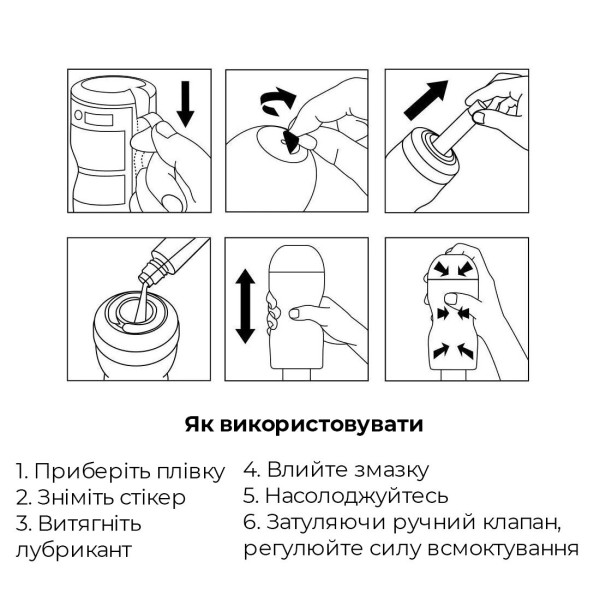 Як використовувати

1. Приберіть плівку
2. Зніміть стікер
3. Витягніть лубрикант

4. Влийте змазку
5. Насолоджуйтесь
6. Затуляючи ручний клапан, регулюйте силу всмоктування